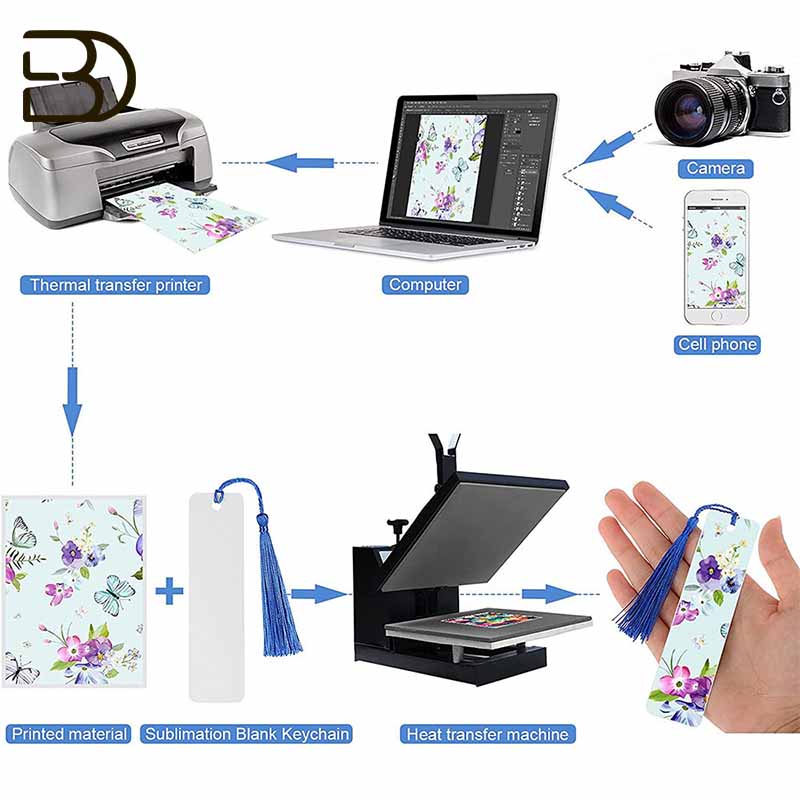 BD

Camera

Thermal transfer printer

Computer

Cell phone

Printed material

Sublimation Blank Keychain

Heat transfer machine